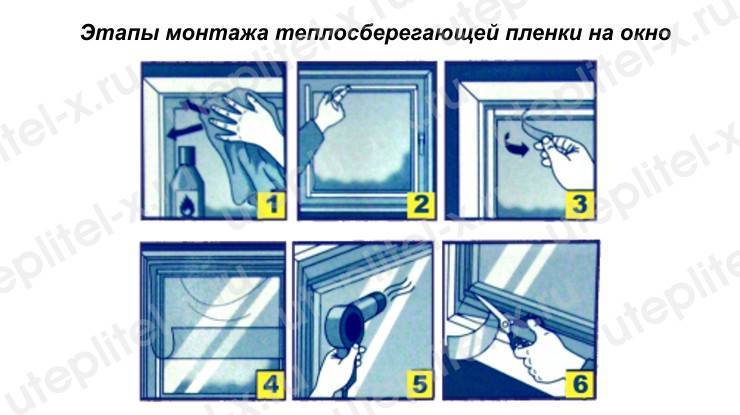 Этапы монтажа теплосберегающей пленки на окно

1

2

3

4

5

6

uteplitel-x.ru