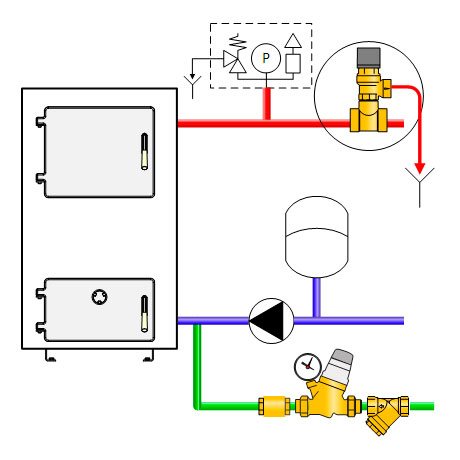 P