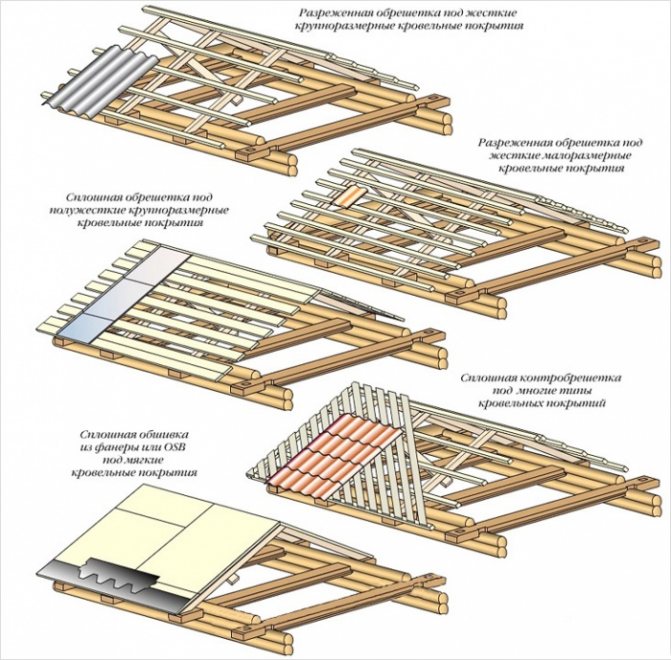 Разреженная обрешетка под жесткие крупноразмерные кровельные покрытия

Разреженная обрешетка под жесткие малоразмерные кровельные покрытия

Сплошная обрешетка под полужесткие крупноразмерные кровельные покрытия

Сплошная контробрешетка под многие типы кровельных покрытий

Сплошная обшивка из фанеры или OSB под мягкие кровельные покрытия