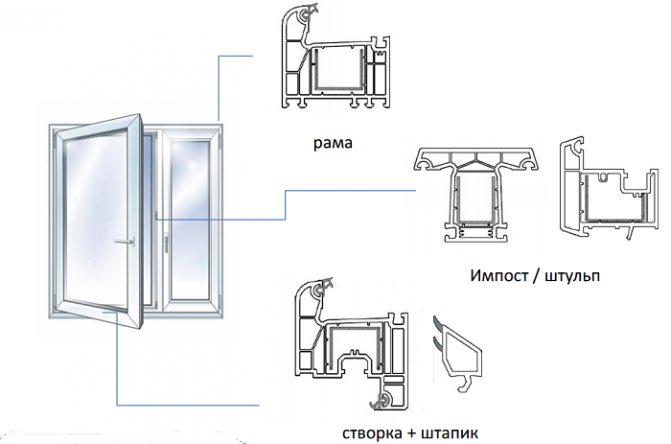 рама

Импост / штульп

створка + штапик