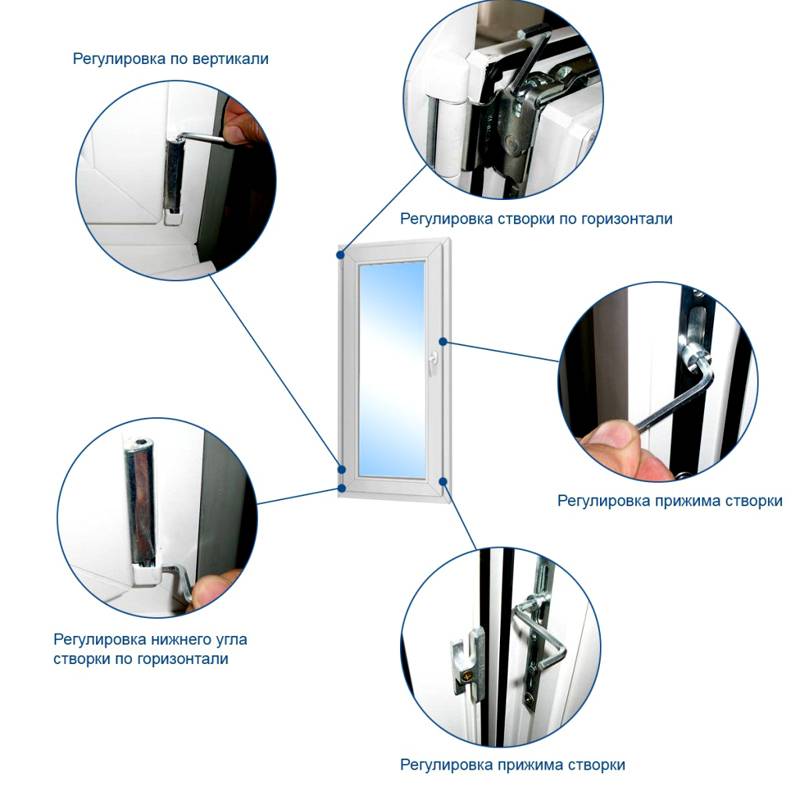 Регулировка по вертикали

Регулировка створки по горизонтали

Регулировка прижима створки

Регулировка нижнего угла створки по горизонтали

Регулировка прижима створки