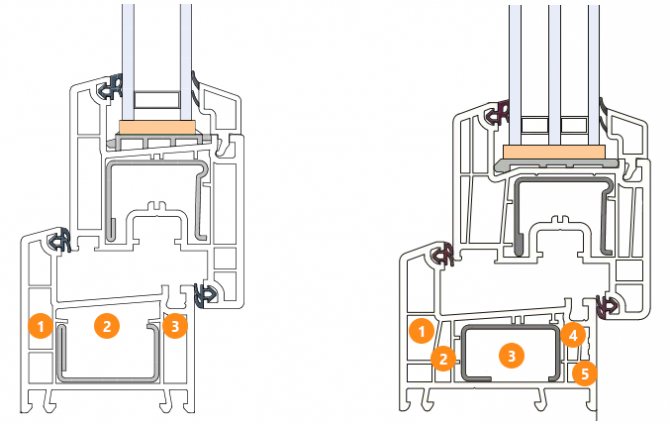 1 2 3

1 2 3 4 5