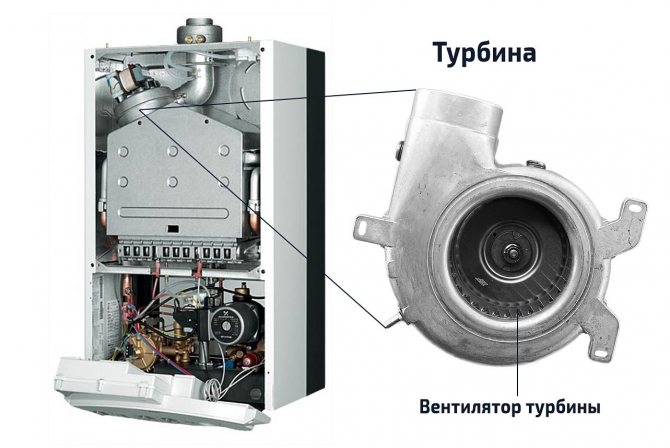 Турбина

Вентилятор турбины