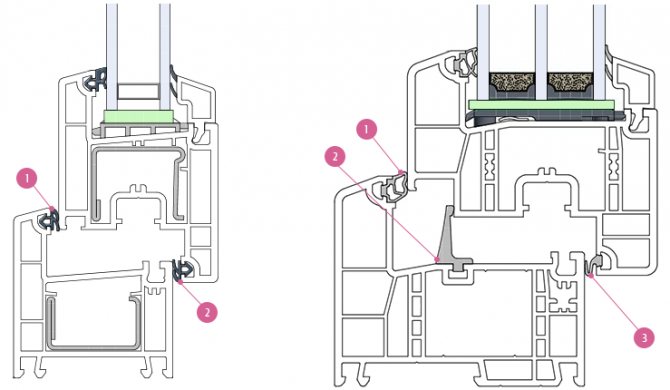 1
2
1
2
3