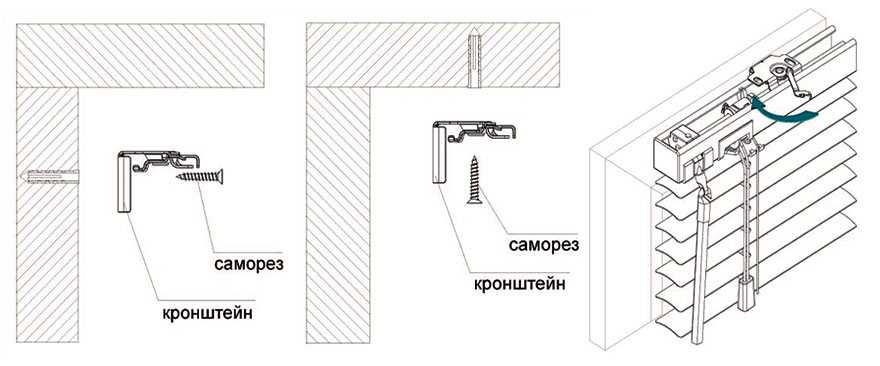 саморез
кронштейн
саморез
кронштейн