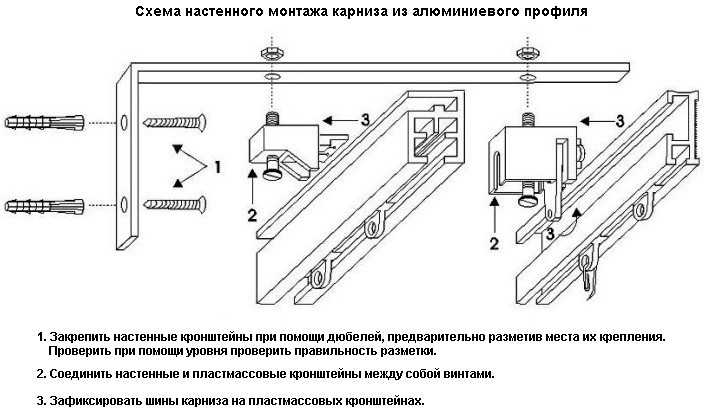 Схема настенного монтажа карниза из алюминиевого профиля

1

3

2

3

2

3

1. Закрепить настенные кронштейны при помощи дюбелей, предварительно разметив места их крепления. Проверить при помощи уровня проверить правильность разметки.

2. Соединить настенные и пластмассовые кронштейны между собой винтами.

3. Зафиксировать шины карниза на пластмассовых кронштейнах.