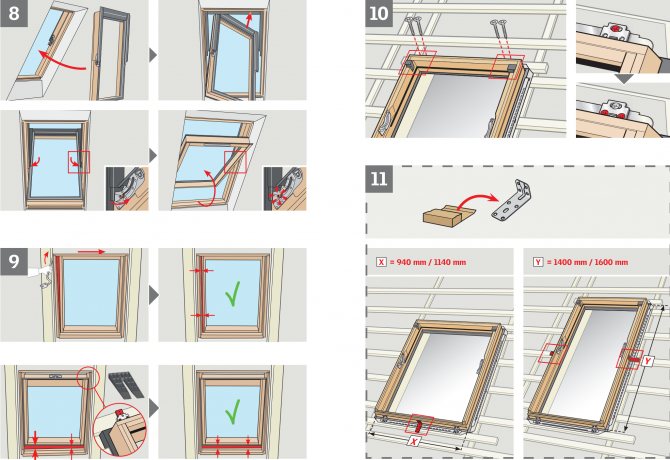 8

9

10

11

X = 940 mm / 1140 mm

Y = 1400 mm / 1600 mm

X

Y