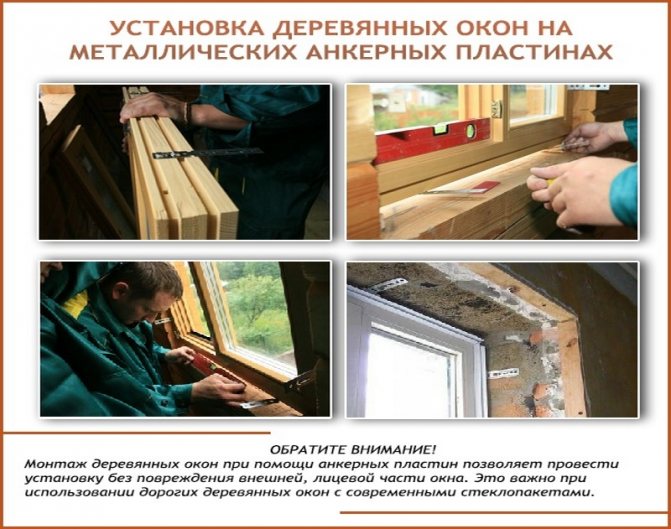 УСТАНОВКА ДЕРЕВЯННЫХ ОКОН НА МЕТАЛЛИЧЕСКИХ АНКЕРНЫХ ПЛАСТИНАХ

ОБРАТИТЕ ВНИМАНИЕ!
Монтаж деревянных окон при помощи анкерных пластин позволяет провести установку без повреждения внешней, лицевой части окна. Это важно при использовании дорогих деревянных окон с современными стеклопакетами.