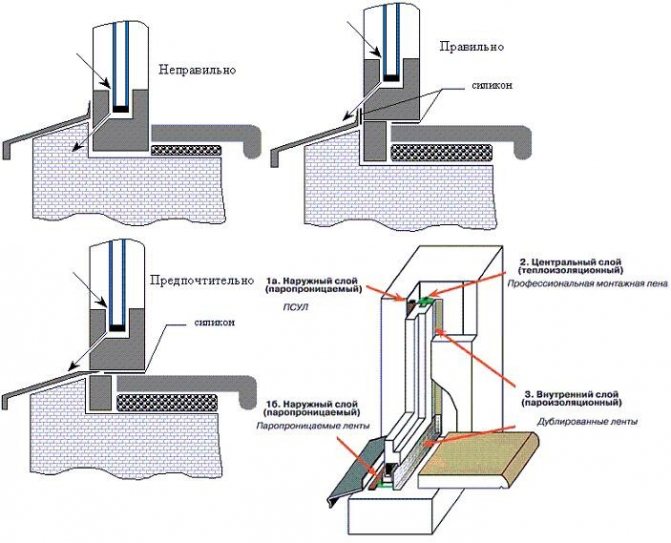 Неправильно

Правильно

силикон

Предпочтительно

силикон

1а. Наружный слой (паропроницаемый)

ПСУЛ

2. Центральный слой (теплоизоляционный)

Профессиональная монтажная пена

3. Внутренний слой (пароизоляционный)

Дублированные ленты

1б. Наружный слой (паропроницаемый)

Паропроницаемые ленты