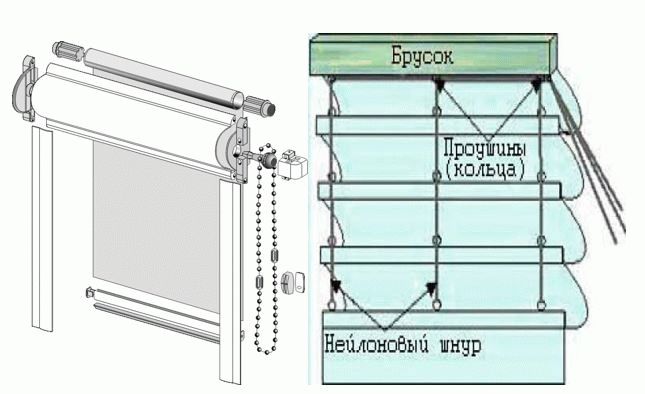 Брусок

Проушины
(кольца)

Нейлоновый шнур