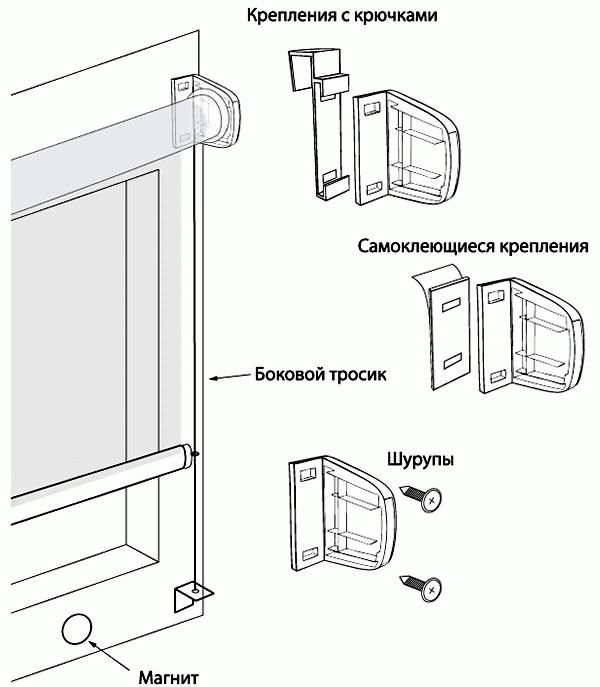 Крепления с крючками

Самоклеющиеся крепления

Боковой тросик

Шурупы

Магнит