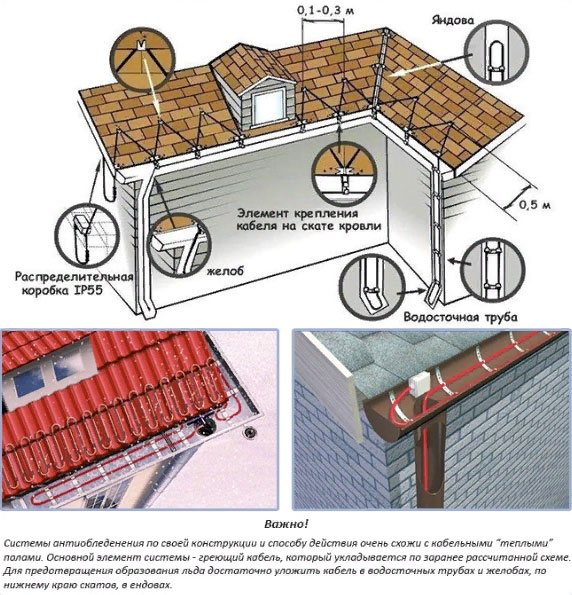 0,1-0,3 м

Яндова

Элемент крепления кабеля на скате кровли

0,5 м

Распределительная коробка IP55

желоб

Водосточная труба

Важно!

Системы антиобледенения по своей конструкции и способу действия очень схожи с кабельными "теплыми" полами. Основной элемент системы - греющий кабель, который укладывается по заранее рассчитанной схеме. Для предотвращения образования льда достаточно уложить кабель в водосточных трубах и желобах, по нижнему краю скатов, в ендовах.