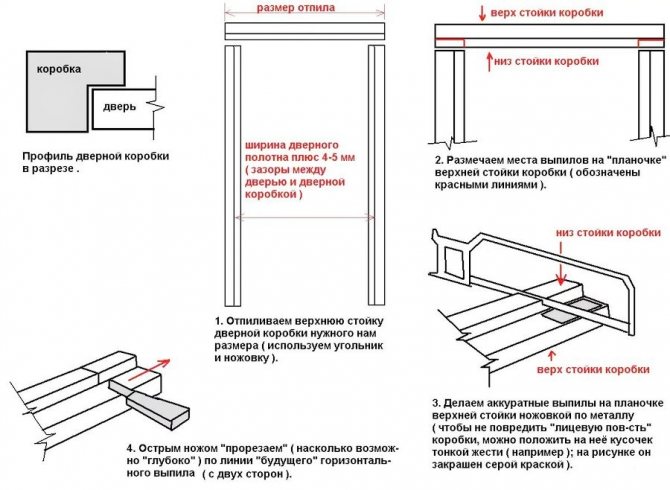 коробка

дверь

Профиль дверной коробки в разрезе .

размер отпила

ширина дверного полотна плюс 4-5 мм ( зазоры между дверью и дверной коробкой )

1. Отпиливаем верхнюю стойку дверной коробки нужного нам размера ( используем угольник и ножовку ).

верх стойки коробки

низ стойки коробки

2. Размечаем места выпилов на "планочке" верхней стойки коробки ( обозначены красными линиями ).

низ стойки коробки

верх стойки коробки

3. Делаем аккуратные выпилы на планочке верхней стойки ножовкой по металлу ( чтобы не повредить "лицевую пов-сть" коробки, можно положить на неё кусочек тонкой жести ( например ); на рисунке он закрашен серой краской ).

4. Острым ножом "прорезаем" ( насколько возможно "глубоко" ) по линии "будущего" горизонтального выпила ( с двух сторон ).