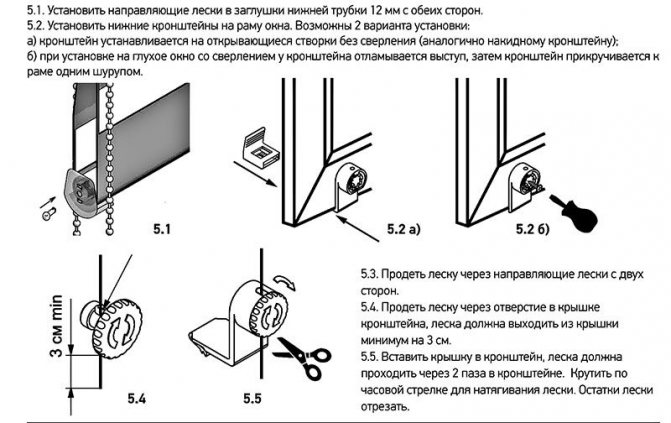 5.1. Установить направляющие лески в заглушки нижней трубки 12 мм с обеих сторон.
5.2. Установить нижние кронштейны на раму окна. Возможны 2 варианта установки:
а) кронштейн устанавливается на открывающиеся створки без сверления (аналогично накидному кронштейну);
б) при установке на глухое окно со сверлением у кронштейна отламывается выступ, затем кронштейн прикручивается к раме одним шурупом.

5.1

5.2 а)

5.2 б)

3 см min

5.4

5.5

5.3. Продеть леску через направляющие лески с двух сторон.
5.4. Продеть леску через отверстие в крышке кронштейна, леска должна выходить из крышки минимум на 3 см.
5.5. Вставить крышку в кронштейн, леска должна проходить через 2 паза в кронштейне. Крутить по часовой стрелке для натягивания лески. Остатки лески отрезать.