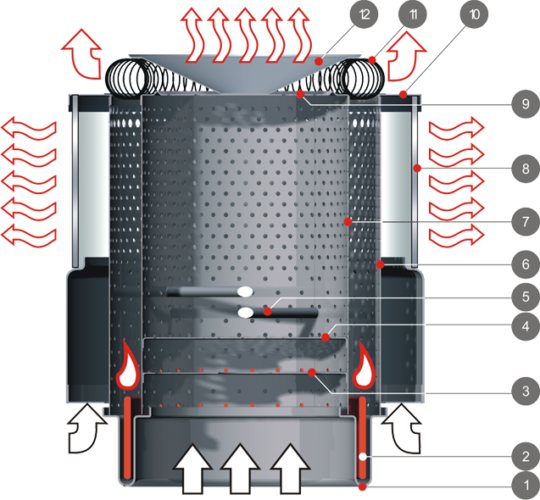 12
11
10
9
8
7
6
5
4
3
2
1