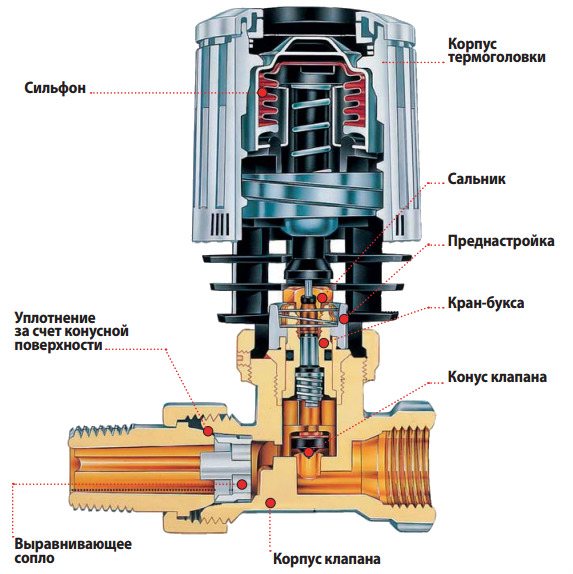 Корпус термоголовки

Сильфон

Сальник

Преднастройка

Кран-букса

Уплотнение за счет конусной поверхности

Конус клапана

Выравнивающее сопло

Корпус клапана