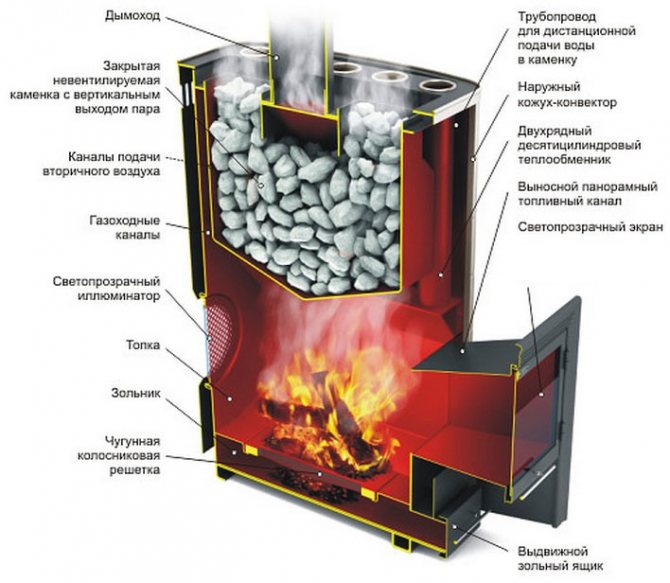 Дымоход

Закрытая невентилируемая каменка с вертикальным выходом пара

Каналы подачи вторичного воздуха

Газоходные каналы

Светопрозрачный иллюминатор

Топка

Зольник

Чугунная колосниковая решетка

Трубопровод для дистанционной подачи воды в каменку

Наружный кожух-конвектор

Двухрядный десятицилиндровый теплообменник

Выносной панорамный топливный канал

Светопрозрачный экран

Выдвижной зольный ящик