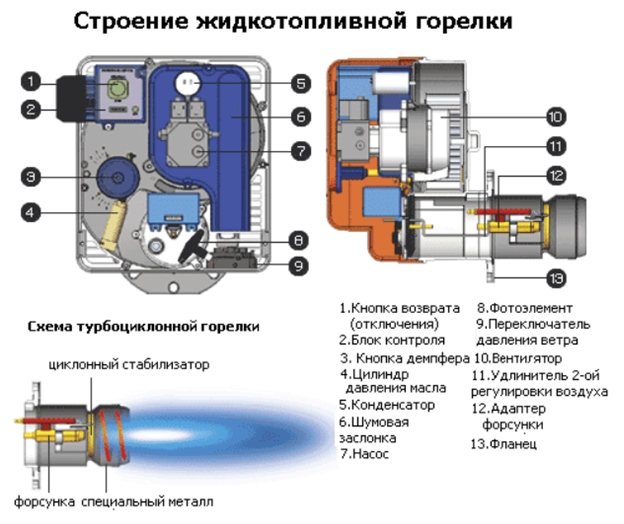 Строение жидкотопливной горелки

1
2
3
4
5
6
7
8
9
10
11
12
13

Схема турбоциклонной горелки

циклонный стабилизатор

форсунка специальный металл

1.Кнопка возврата (отключения)
2.Блок контроля
3. Кнопка демпфера
4.Цилиндр давления масла
5.Конденсатор
6.Шумовая заслонка
7.Насос

8.Фотоэлемент
9.Переключатель давления ветра
10.Вентигятор
11.Удлинитель 2-ой регулировки воздуха
12.Адаптер форсунки
13.Фланец