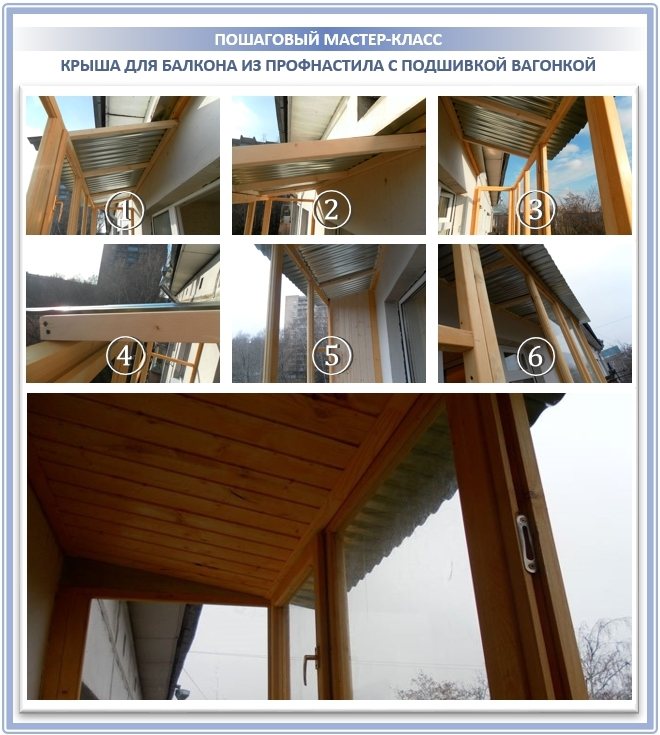 ПОШАГОВЫЙ МАСТЕР-КЛАСС

КРЫША ДЛЯ БАЛКОНА ИЗ ПРОФНАСТИЛА С ПОДШИВКОЙ ВАГОНКОЙ

1

2

3

4

5

6