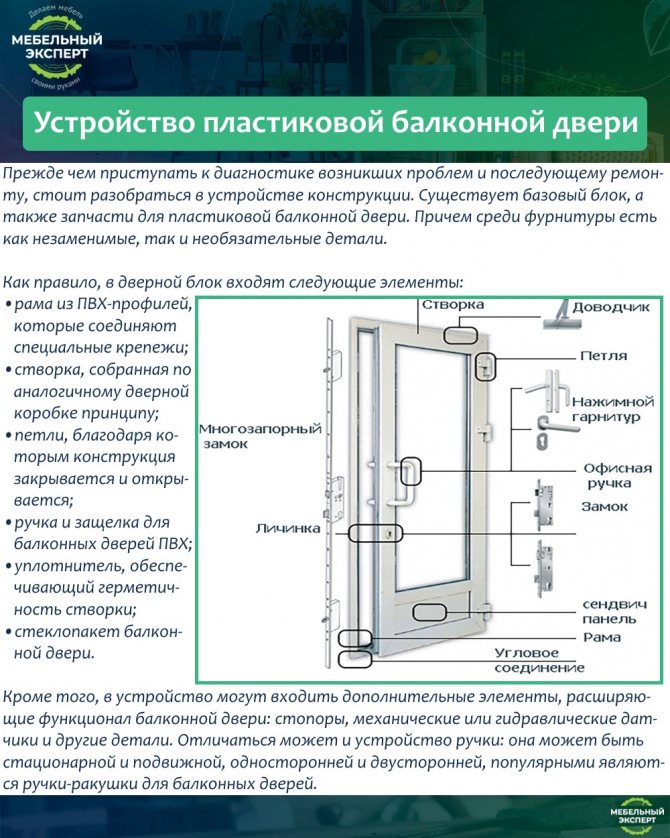 Делаем мебель
МЕБЕЛЬНЫЙ ЭКСПЕРТ
своими руками

Устройство пластиковой балконной двери

Прежде чем приступать к диагностике возникших проблем и последующему ремонту, стоит разобраться в устройстве конструкции. Существует базовый блок, а также запчасти для пластиковой балконной двери. Причем среди фурнитуры есть как незаменимые, так и необязательные детали.

Как правило, в дверной блок входят следующие элементы:
• рама из ПВХ-профилей, которые соединяют специальные крепежи;
• створка, собранная по аналогичному дверной коробке принципу;
• петли, благодаря которым конструкция закрывается и открывается;
• ручка и защелка для балконных дверей ПВХ;
• уплотнитель, обеспечивающий герметичность створки;
• стеклопакет балконной двери.

Створка
Доводчик
Петля
Нажимной гарнитур
Многозапорный замок
Офисная ручка
Замок
Личинка
сендвич панель
Рама
Угловое соединение

Кроме того, в устройство могут входить дополнительные элементы, расширяющие функционал балконной двери: стопоры, механические или гидравлические датчики и другие детали. Отличаться может и устройство ручки: она может быть стационарной и подвижной, односторонней и двусторонней, популярными являются ручки-ракушки для балконных дверей.

МЕБЕЛЬНЫЙ ЭКСПЕРТ