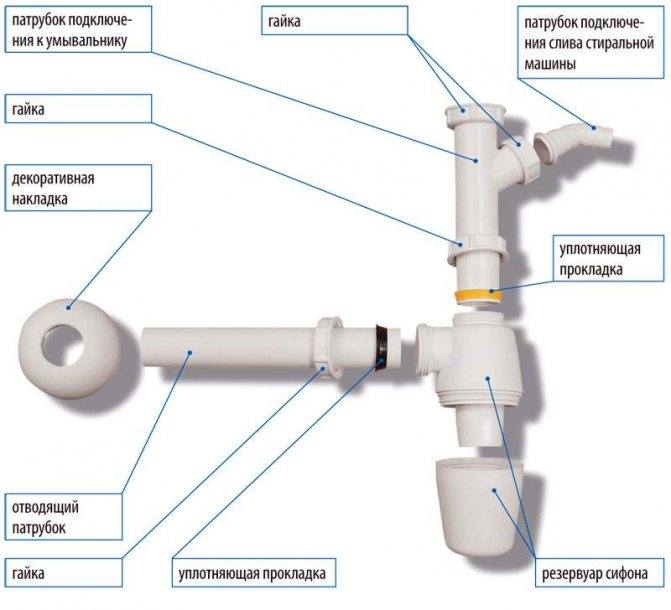 патрубок подключения к умывальнику

гайка

патрубок подключения слива стиральной машины

гайка

декоративная накладка

уплотняющая прокладка

отводящий патрубок

гайка

уплотняющая прокладка

резервуар сифона