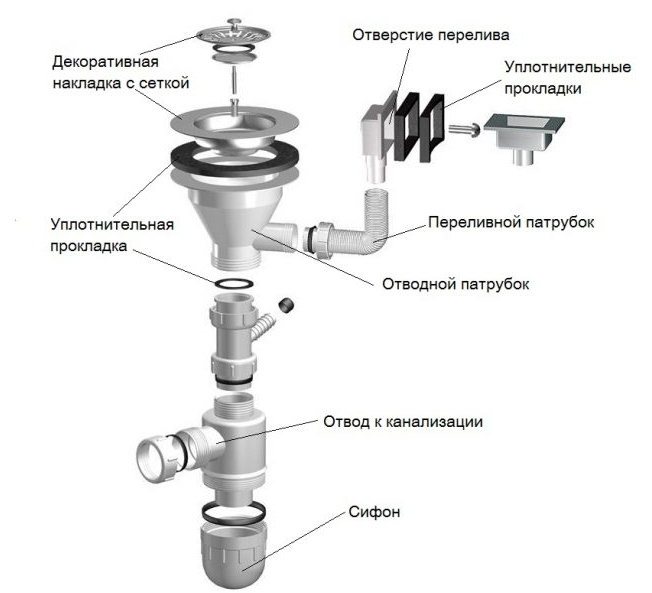 Декоративная накладка с сеткой

Отверстие перелива

Уплотнительные прокладки

Уплотнительная прокладка

Переливной патрубок

Отводной патрубок

Отвод к канализации

Сифон