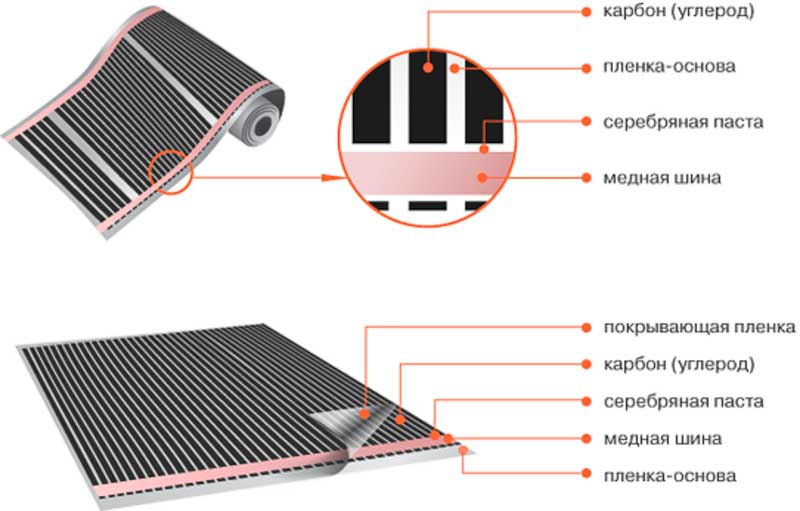 карбон (углерод)
пленка-основа
серебряная паста
медная шина

покрывающая пленка
карбон (углерод)
серебряная паста
медная шина
пленка-основа