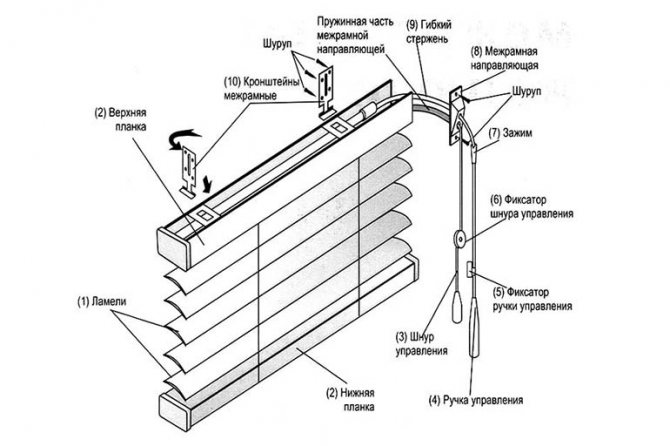 Пружинная часть межрамной направляющей

(9) Гибкий стержень

Шуруп

(8) Межрамная направляющая

(10) Кронштейны межрамные

Шуруп

(2) Верхняя планка

(7) Зажим

(6) Фиксатор шнура управления

(5) Фиксатор ручки управления

(1) Ламели

(3) Шнур управления

(2) Нижняя планка

(4) Ручка управления