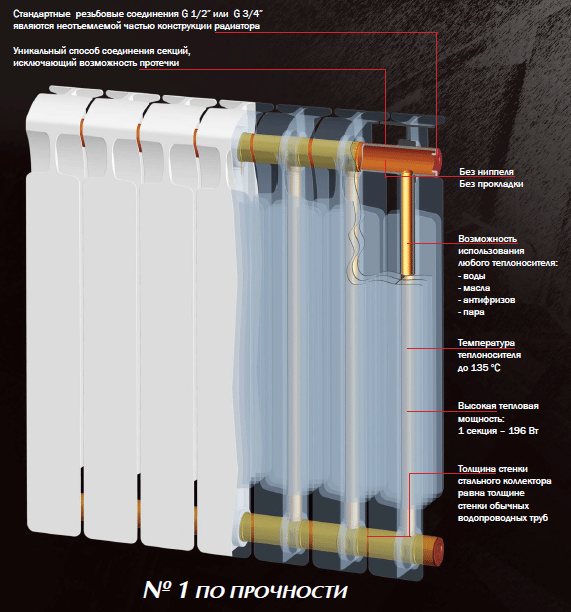 Стандартные резьбовые соединения G 1/2" или G 3/4" являются неотъемлемой частью конструкции радиатора

Уникальный способ соединения секций, исключающий возможность протечки

Без ниппеля
Без прокладки

Возможность использования любого теплоносителя:
- воды
- масла
- антифризов
- пара

Температура теплоносителя до 135 °С

Высокая тепловая мощность:
1 секция – 196 Вт

Толщина стенки стального коллектора равна толщине стенки обычных водопроводных труб

№ 1 ПО ПРОЧНОСТИ