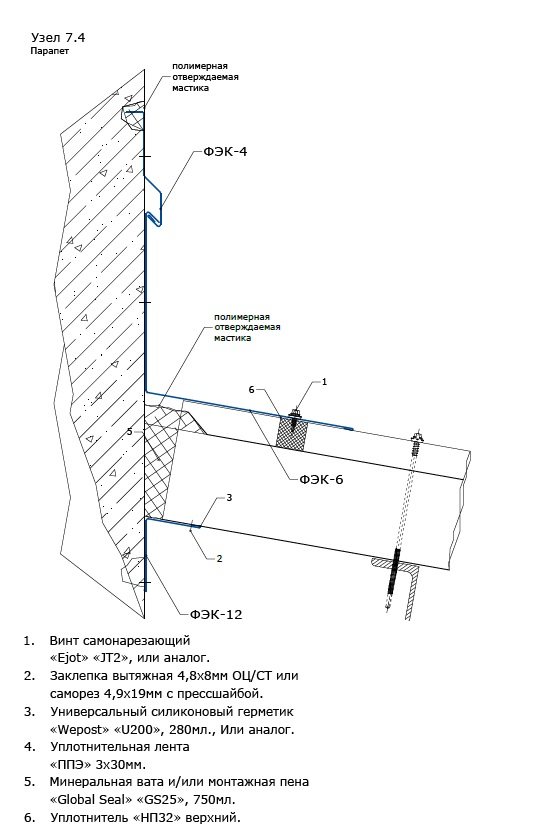 Узел 7.4
Парапет

полимерная отверждаемая мастика

ФЭК-4

полимерная отверждаемая мастика

6

1

5

ФЭК-6

3

2

ФЭК-12

1. Винт самонарезающий «Ejot» «JT2», или аналог.
2. Заклепка вытяжная 4,8х8мм ОЦ/СТ или саморез 4,9х19мм с прессшайбой.
3. Универсальный силиконовый герметик «Wepost» «U200», 280мл., Или аналог.
4. Уплотнительная лента «ППЭ» 3х30мм.
5. Минеральная вата и/или монтажная пена «Global Seal» «GS25», 750мл.
6. Уплотнитель «НП32» верхний.