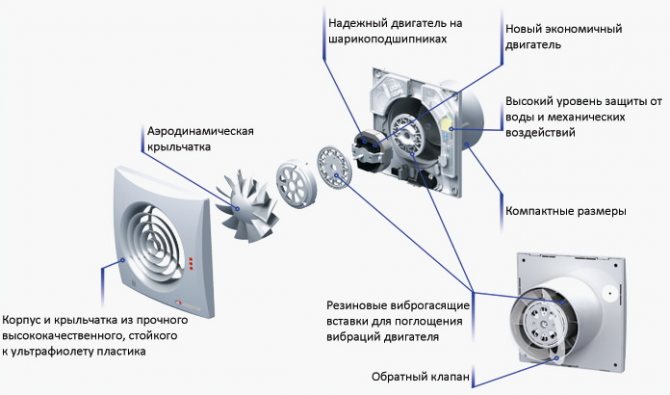 Надежный двигатель на шарикоподшипниках

Новый экономичный двигатель

Высокий уровень защиты от воды и механических воздействий

Аэродинамическая крыльчатка

Компактные размеры

Корпус и крыльчатка из прочного высококачественного, стойкого к ультрафиолету пластика

Резиновые виброгасящие вставки для поглощения вибраций двигателя

Обратный клапан