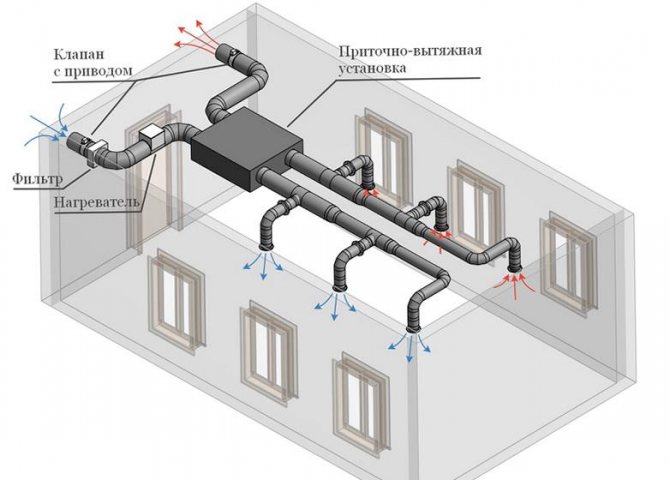 Клапан с приводом

Приточно-вытяжная установка

Фильтр

Нагреватель