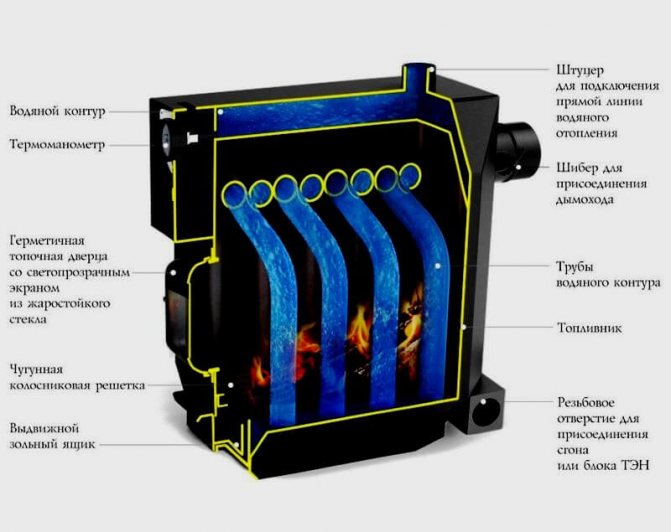 Водяной контур

Термоманометр

Герметичная топочная дверца со светопрозрачным экраном из жаростойкого стекла

Чугунная колосниковая решетка

Выдвижной зольный ящик

Штуцер для подключения прямой линии водяного отопления

Шибер для присоединения дымохода

Трубы водяного контура

Топливник

Резьбовое отверстие для присоединения сгона или блока ТЭН