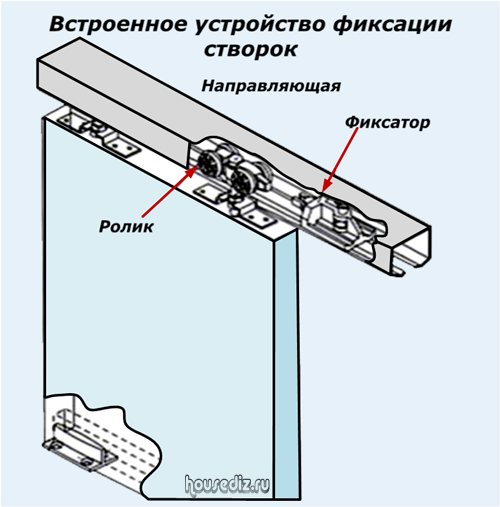 Встроенное устройство фиксации створок

Направляющая

Фиксатор

Ролик

housediz.ru