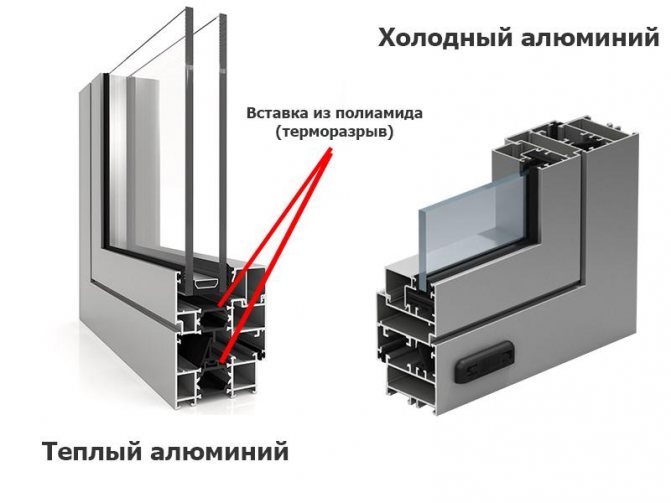 Холодный алюминий

Вставка из полиамида (терморазрыв)

Теплый алюминий