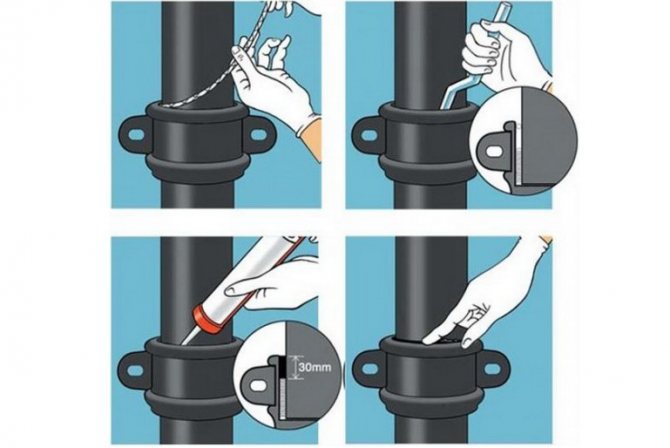 30mm