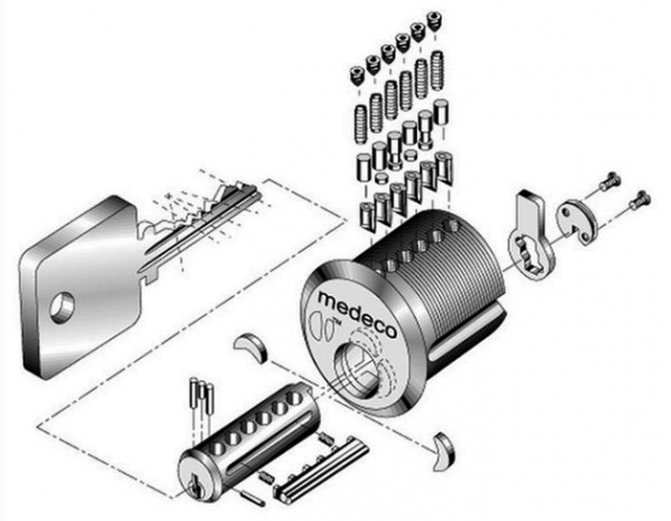 medeco
TM