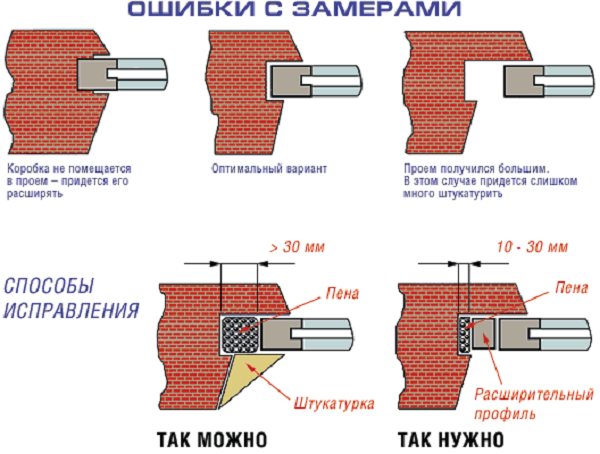 ОШИБКИ С ЗАМЕРАМИ

Коробка не помещается в проем – придется его расширять

Оптимальный вариант

Проем получился большим. В этом случае придется слишком много штукатурить

СПОСОБЫ ИСПРАВЛЕНИЯ

> 30 мм

Пена

Штукатурка

ТАК МОЖНО

10 - 30 мм

Пена

Расширительный профиль

ТАК НУЖНО