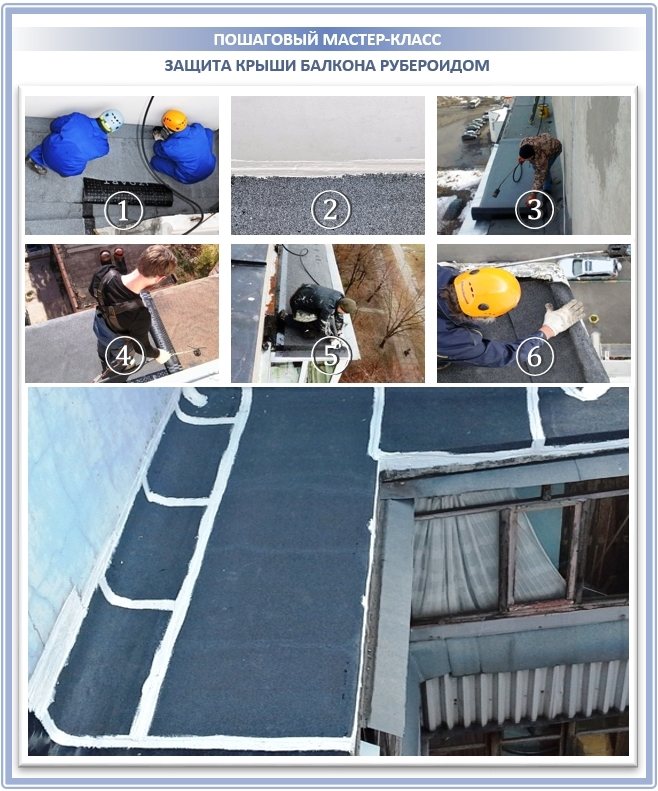 ПОШАГОВЫЙ МАСТЕР-КЛАСС
ЗАЩИТА КРЫШИ БАЛКОНА РУБЕРОИДОМ

1
2
3
4
5
6