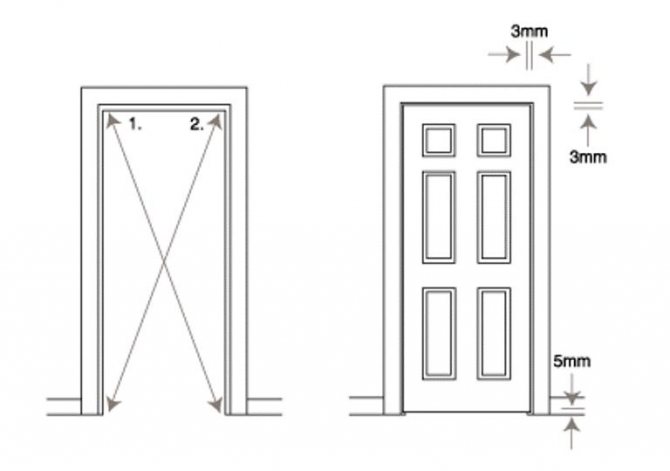 1.
2.
3mm
3mm
5mm