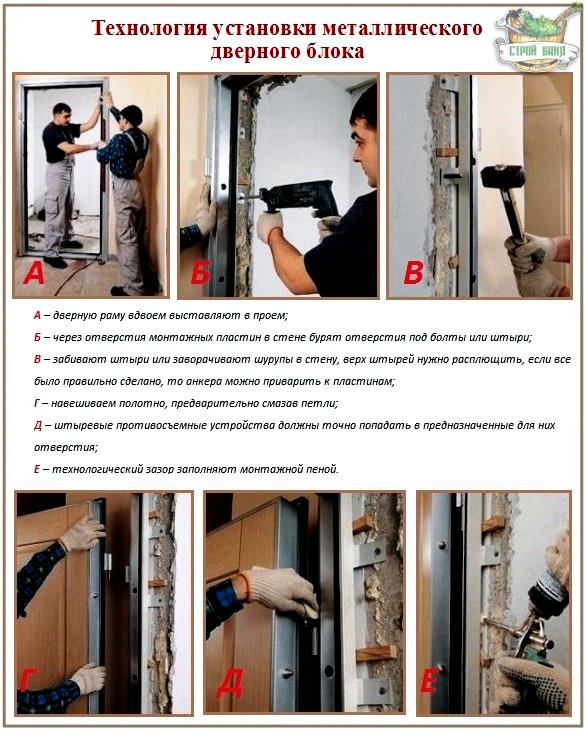 Технология установки металлического дверного блока

СТРОЙ БАНЯ

А

Б

В

А – дверную раму вдвоем выставляют в проем;

Б – через отверстия монтажных пластин в стене бурят отверстия под болты или штыри;

В – забивают штыри или заворачивают шурупы в стену, верх штырей нужно расплющить, если все было правильно сделано, то анкера можно приварить к пластинам;

Г – навешиваем полотно, предварительно смазав петли;

Д – штыревые противосъемные устройства должны точно попадать в предназначенные для них отверстия;

Е – технологический зазор заполняют монтажной пеной.

Г

Д

Е